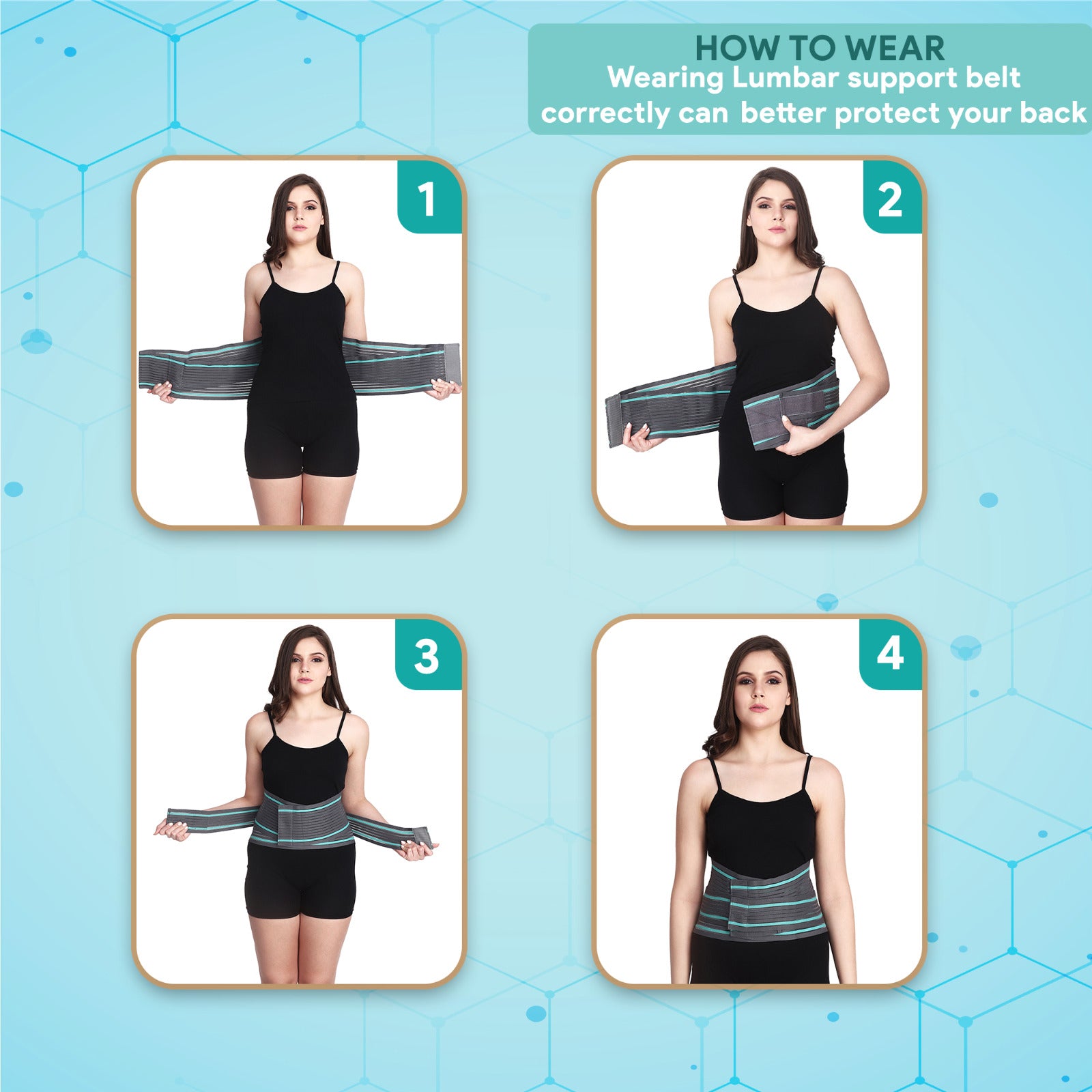 HOW TO WEAR
Wearing Lumbar support belt correctly can better protect your back

1

2

3

4