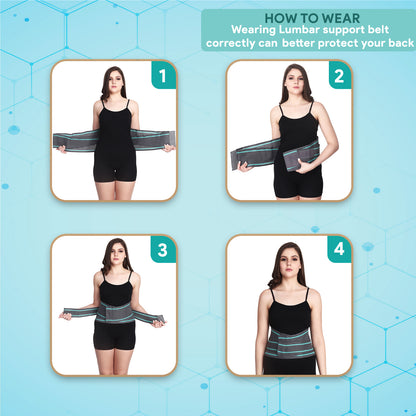 HOW TO WEAR
Wearing Lumbar support belt correctly can better protect your back

1

2

3

4